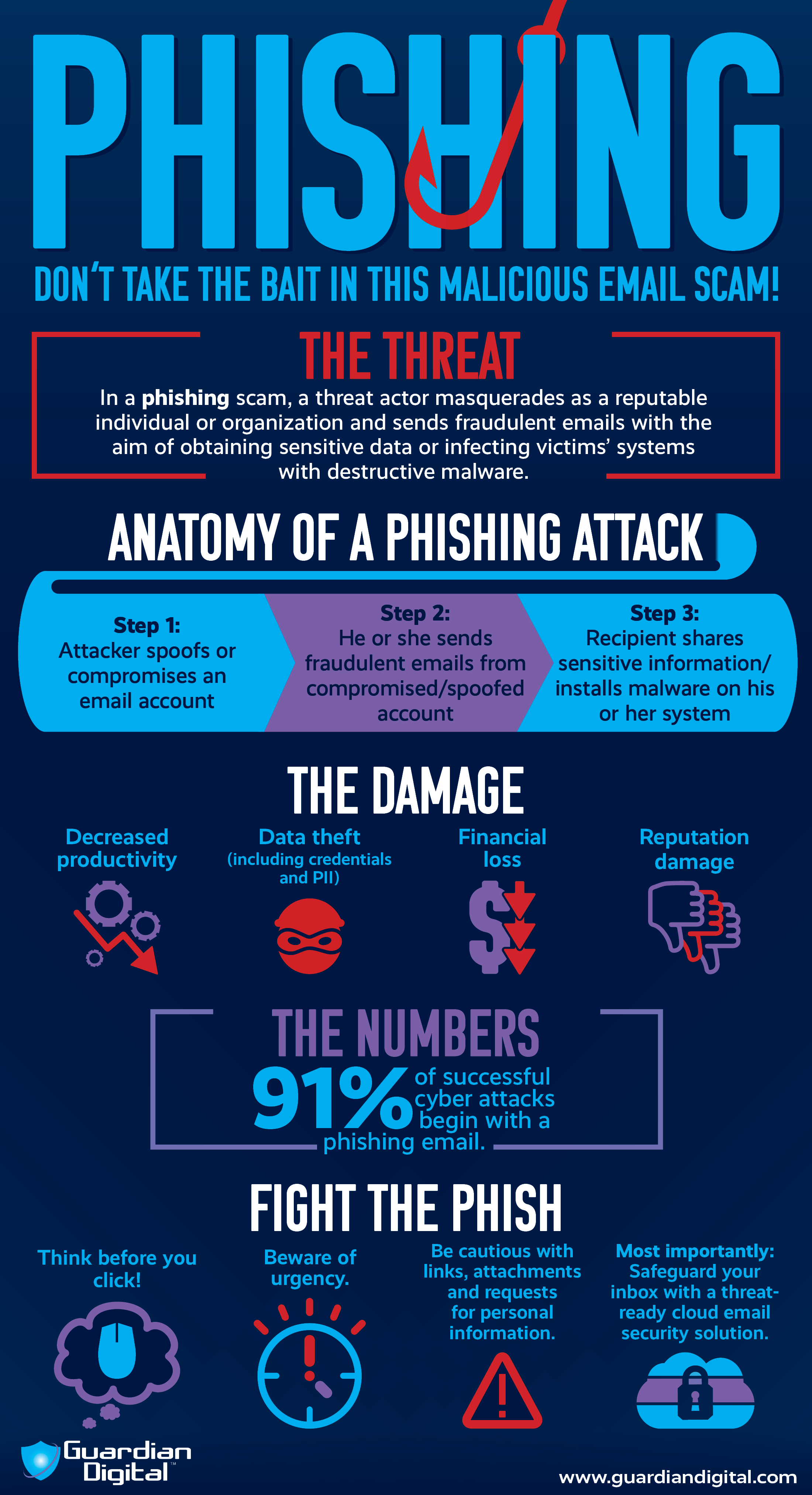 PHISHING

DON'T TAKE THE BAIT IN THIS MALICIOUS EMAIL SCAM!

THE THREAT

In a phishing scam, a threat actor masquerades as a reputable individual or organization and sends fraudulent emails with the aim of obtaining sensitive data or infecting victims' systems with destructive malware.

ANATOMY OF A PHISHING ATTACK

Step 1: Attacker spoofs or compromises an email account

Step 2: He or she sends fraudulent emails from compromised/spoofed account

Step 3: Recipient shares sensitive information/ installs malware on his or her system

THE DAMAGE

Decreased productivity

Data theft (including credentials and PII)

Financial loss

Reputation damage

THE NUMBERS

91% of successful cyber attacks begin with a phishing email.

FIGHT THE PHISH

Think before you click!

Beware of urgency.

Be cautious with links, attachments and requests for personal information.

Most importantly: Safeguard your inbox with a threat-ready cloud email security solution.

Guardian Digital™

www.guardiandigital.com