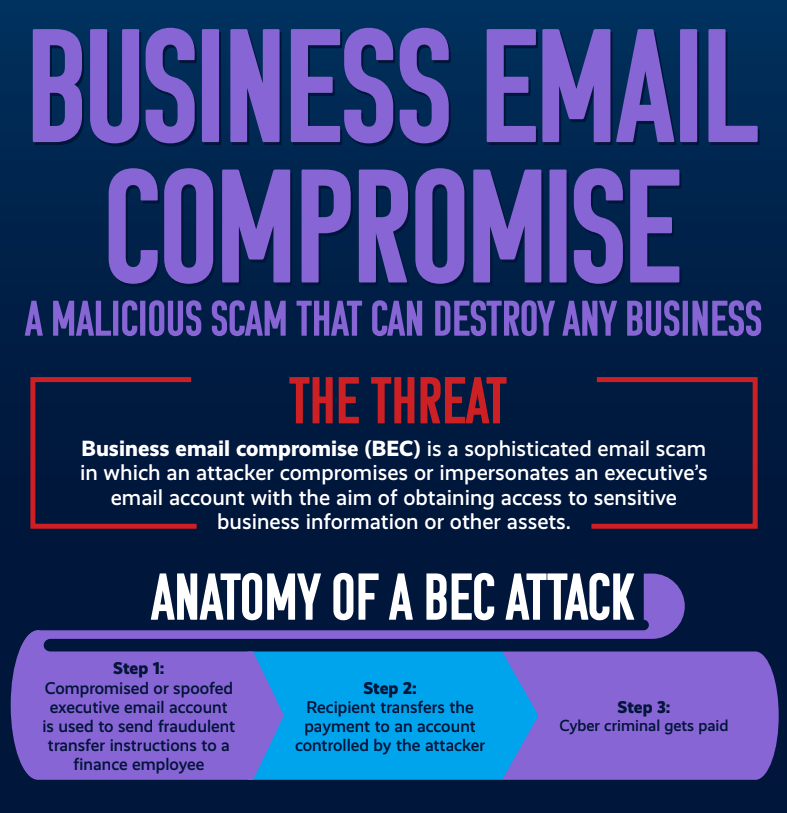 BUSINESS EMAIL COMPROMISE

A MALICIOUS SCAM THAT CAN DESTROY ANY BUSINESS

THE THREAT

Business email compromise (BEC) is a sophisticated email scam in which an attacker compromises or impersonates an executive's email account with the aim of obtaining access to sensitive business information or other assets.

ANATOMY OF A BEC ATTACK

Step 1:
Compromised or spoofed executive email account is used to send fraudulent transfer instructions to a finance employee

Step 2:
Recipient transfers the payment to an account controlled by the attacker

Step 3:
Cyber criminal gets paid